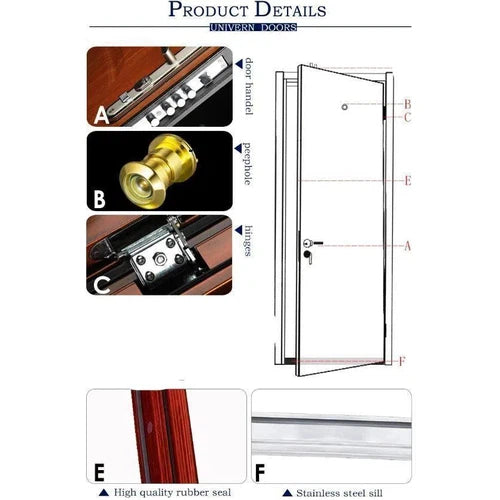 PRODUCT DETAILS

UNIVERN DOORS

A

door handel

B

peephole

C

hinges

B

C

E

A

F

E

High quality rubber seal

F

Stainless steel sill