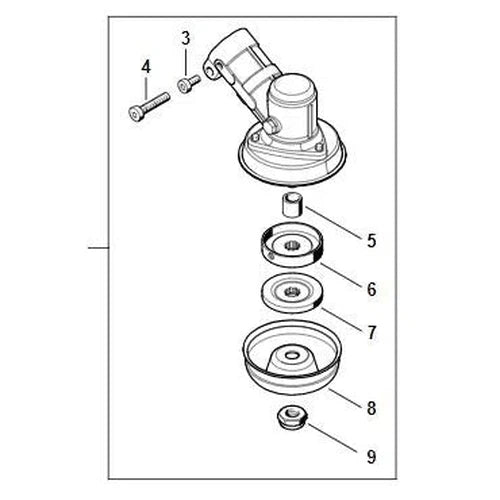 3
4
5
6
7
8
9