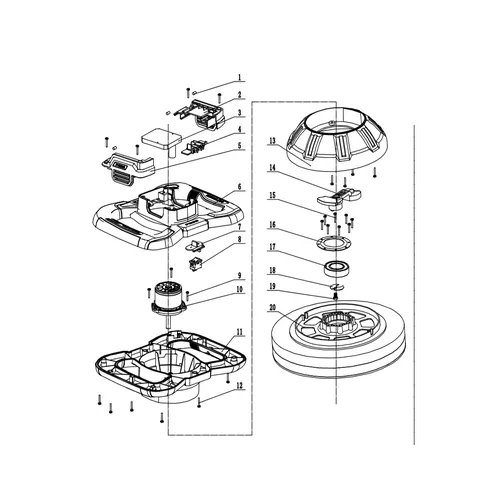 1
2
3
4
5
6
7
8
9
10
11
12
13
14
15
16
17
18
19
20