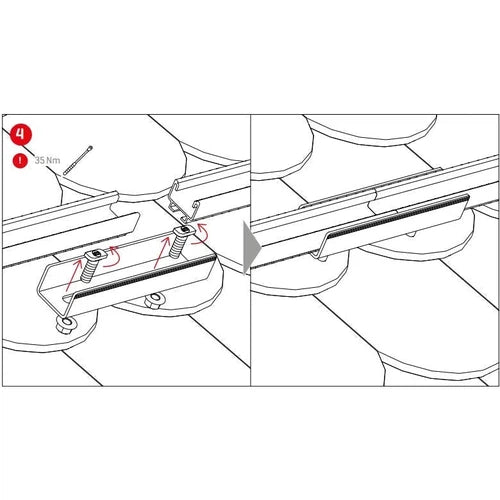 4
!
35 Nm