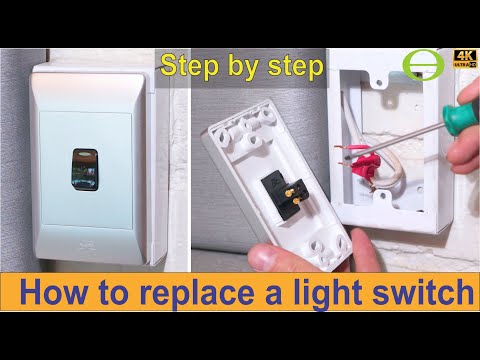 Step by step

4K ULTRA HD

How to replace a light switch