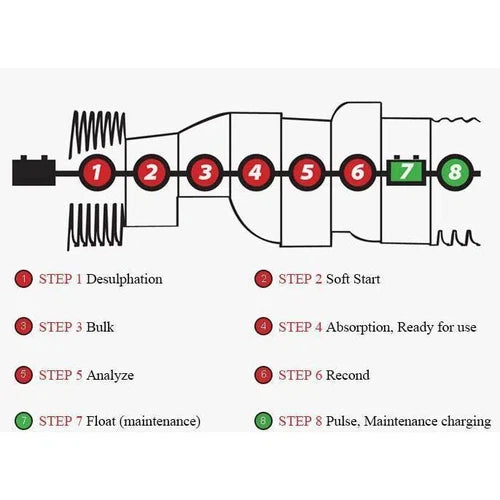 1 2 3 4 5 6 7 8

1 STEP 1 Desulphation

2 STEP 2 Soft Start

3 STEP 3 Bulk

4 STEP 4 Absorption, Ready for use

5 STEP 5 Analyze

6 STEP 6 Recond

7 STEP 7 Float (maintenance)

8 STEP 8 Pulse, Maintenance charging