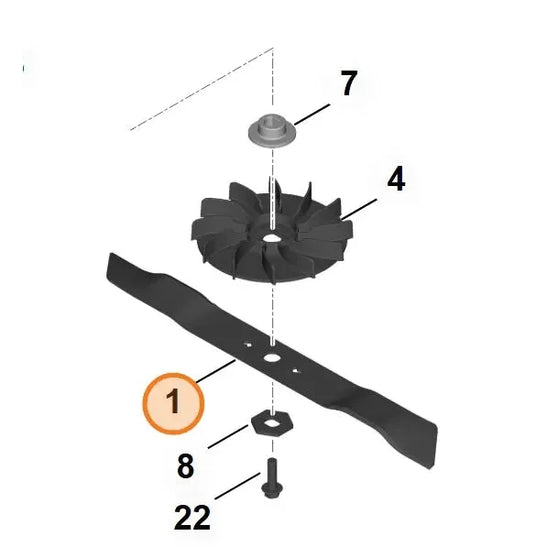 7
4
1
8
22